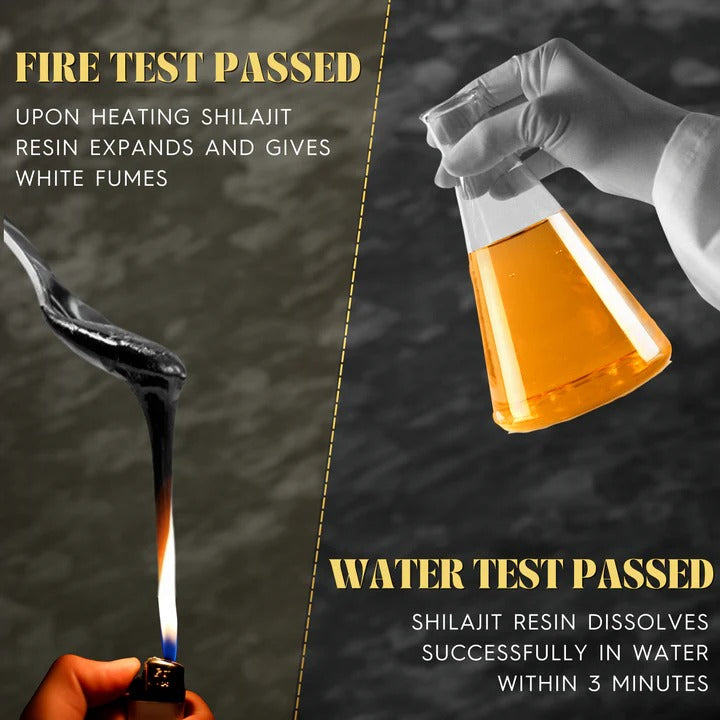 FIRE TEST PASSED

UPON HEATING SHILAJIT RESIN EXPANDS AND GIVES WHITE FUMES

WATER TEST PASSED

SHILAJIT RESIN DISSOLVES SUCCESSFULLY IN WATER WITHIN 3 MINUTES